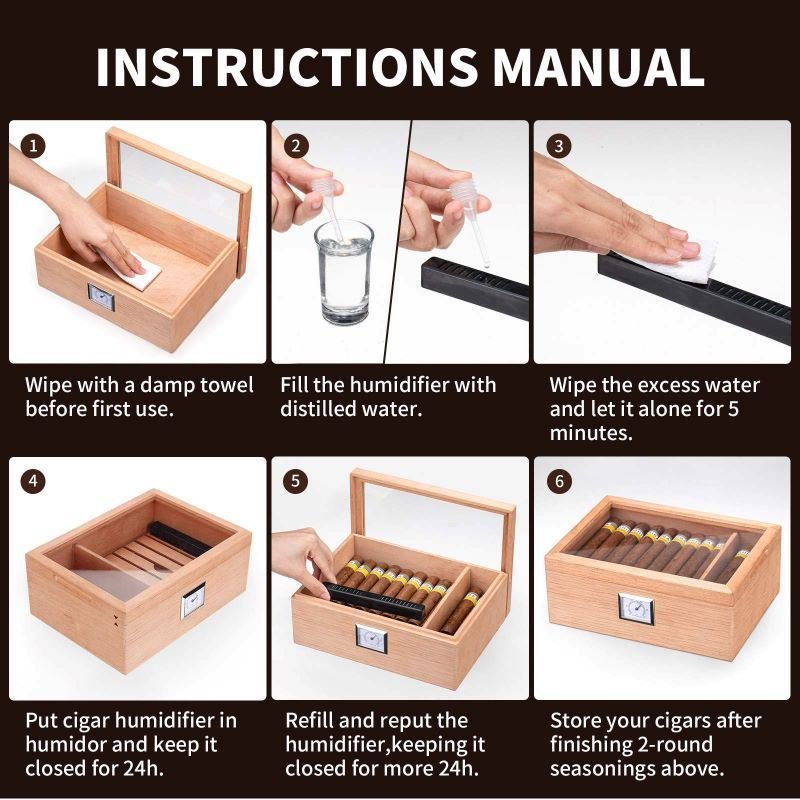 INSTRUCTIONS MANUAL

1

Wipe with a damp towel before first use.

2

Fill the humidifier with distilled water.

3

Wipe the excess water and let it alone for 5 minutes.

4

Put cigar humidifier in humidor and keep it closed for 24h.

5

Refill and reput the humidifier,keeping it closed for more 24h.

6

Store your cigars after finishing 2-round seasonings above.